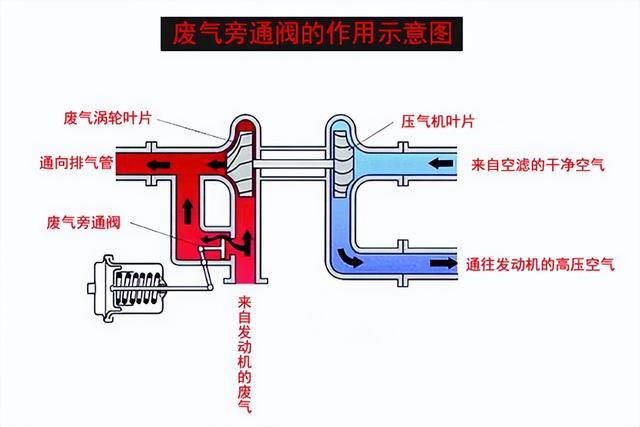 废气旁通阀的作用示意图

废气涡轮叶片

压气机叶片

通向排气管

来自空滤的干净空气

废气旁通阀

通往发动机的高压空气

来自发动机的废气