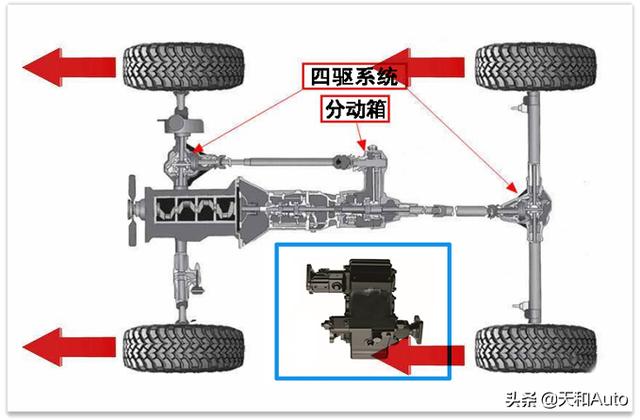 四驱系统

分动箱

头条 @天和Auto