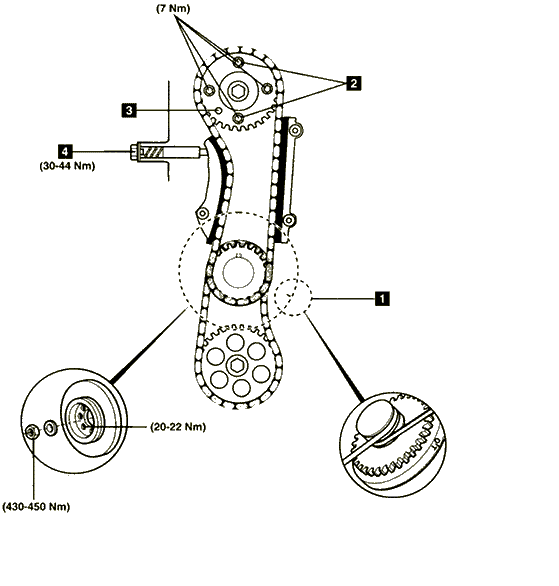 (7 Nm)

2

3

4

(30-44 Nm)

1

(20-22 Nm)

(430-450 Nm)