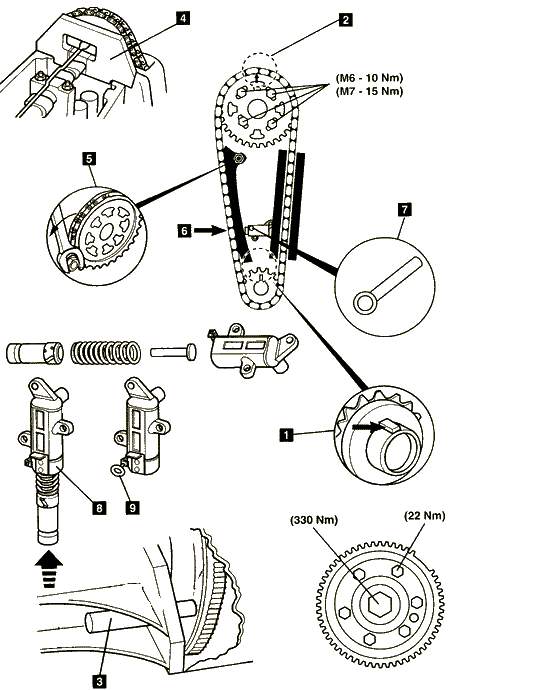 4

2

(M6 - 10 Nm)
(M7 - 15 Nm)

5

6

7

1

8

9

(330 Nm)

(22 Nm)

3