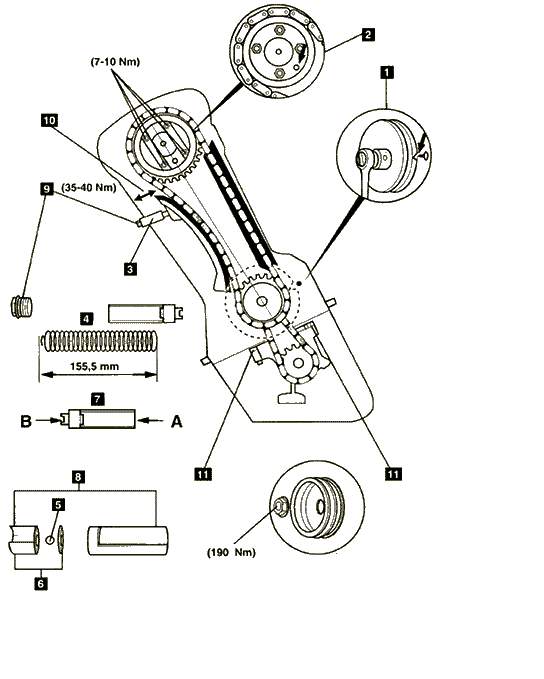 (7-10 Nm)
2
1
10
9
(35-40 Nm)
3
4
155,5 mm
7
B
A
11
11
8
5
6
(190 Nm)